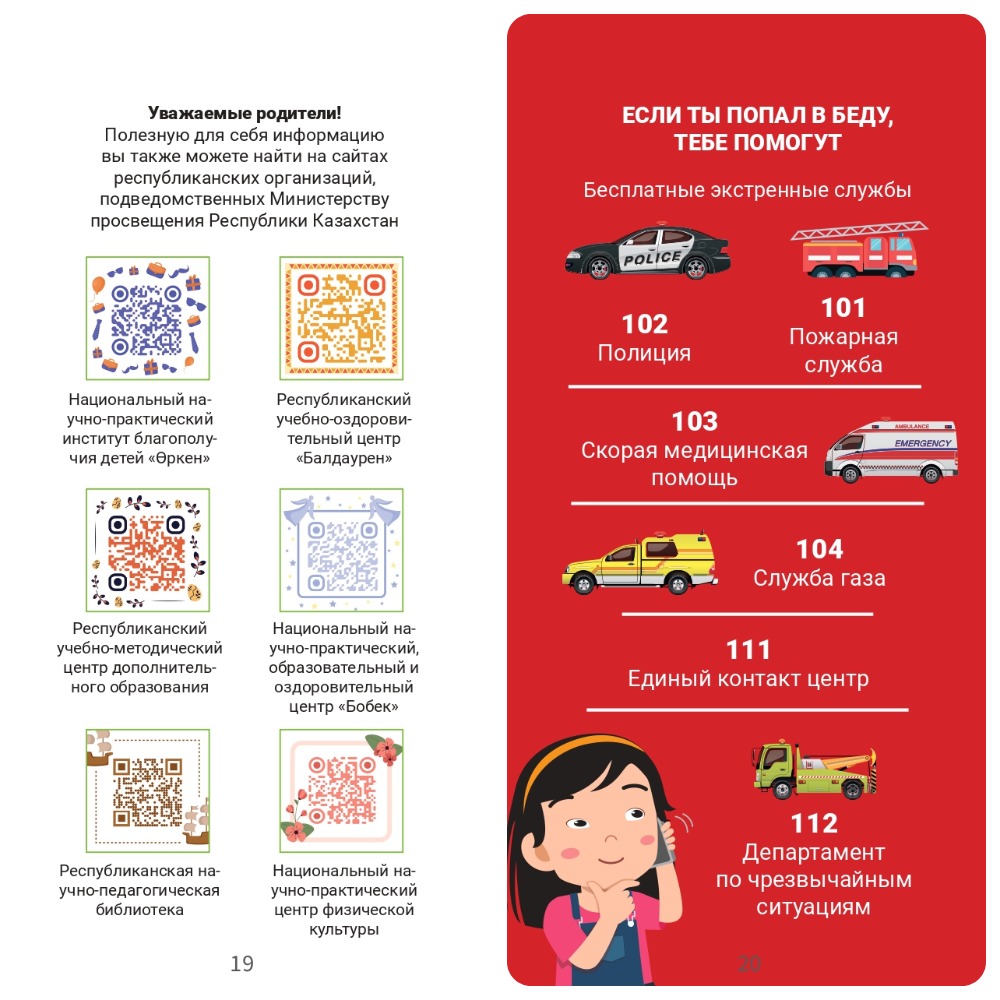 **Уважаемые родители!**
Полезную для себя информацию вы также можете найти на сайтах республиканских организаций, подведомственных Министерству просвещения Республики Казахстан

Национальный научно-практический институт благополучия детей «Өркен»

Республиканский учебно-оздоровительный центр «Балдаурен»

Республиканский учебно-методический центр дополнительного образования

Национальный научно-практический, образовательный и оздоровительный центр «Бобек»

Республиканская научно-педагогическая библиотека

Национальный научно-практический центр физической культуры

19

ЕСЛИ ТЫ ПОПАЛ В БЕДУ, ТЕБЕ ПОМОГУТ

Бесплатные экстренные службы

POLICE

102
Полиция

101
Пожарная служба

103
Скорая медицинская помощь

AMBULANCE
EMERGENCY

104
Служба газа

111
Единый контакт центр

112
Департамент по чрезвычайным ситуациям

20