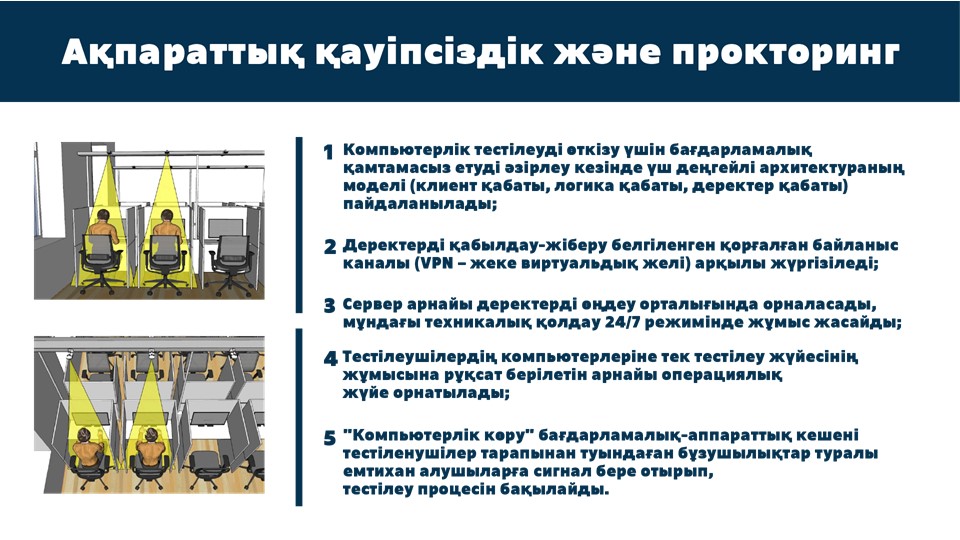 Ақпараттық қауіпсіздік және прокторинг

1 Компьютерлік тестілеуді өткізу үшін бағдарламалық қамтамасыз етуді әзірлеу кезінде үш деңгейлі архитектураның моделі (клиент қабаты, логика қабаты, деректер қабаты) пайдаланылады;

2 Деректерді қабылдау-жіберу белгіленген қорғалған байланыс каналы (VPN – жеке виртуальдық желі) арқылы жүргізіледі;

3 Сервер арнайы деректерді өңдеу орталығында орналасады, мұндағы техникалық қолдау 24/7 режимінде жұмыс жасайды;

4 Тестілеушілердің компьютерлеріне тек тестілеу жүйесінің жұмысына рұқсат берілетін арнайы операциялық жүйе орнатылады;

5 "Компьютерлік көру" бағдарламалық-аппараттық кешені тестіленушілер тарапынан туындаған бұзушылықтар туралы емтихан алушыларға сигнал бере отырып, тестілеу процесін бақылайды.